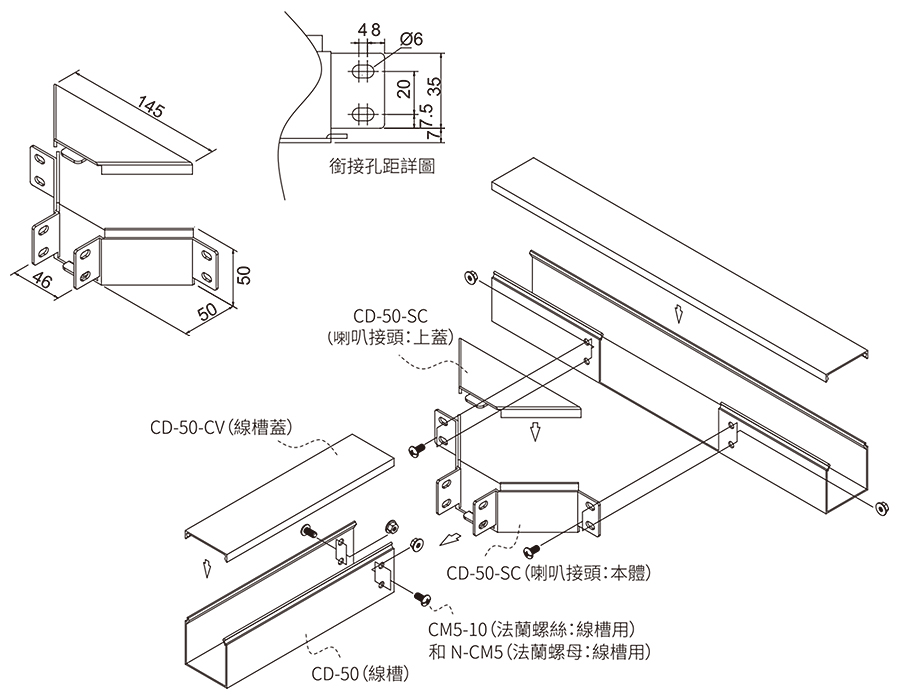 145

46

50

50

48

Ø6

20

35

7.5

7

銜接孔距詳圖

CD-50-SC
(喇叭接頭:上蓋)

CD-50-CV(線槽蓋)

CD-50-SC(喇叭接頭:本體)

CM5-10(法蘭螺絲:線槽用)
和 N-CM5(法蘭螺母:線槽用)

CD-50(線槽)